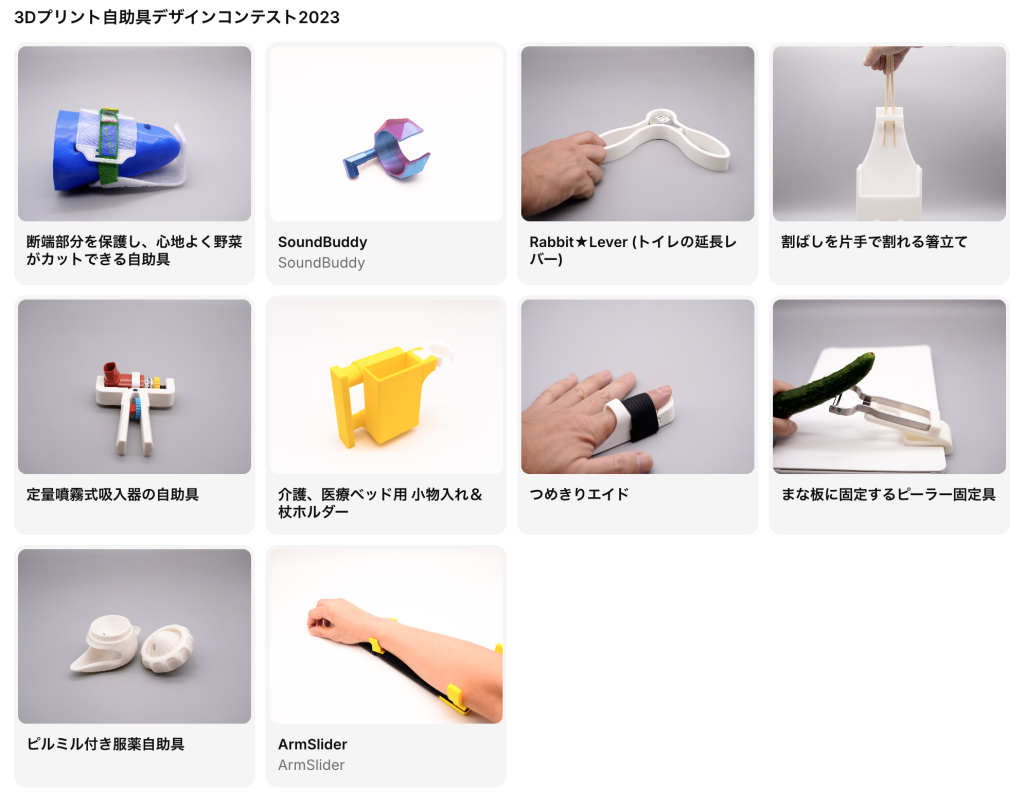 3Dプリント自助具デザインコンテスト2023

断端部分を保護し、心地よく野菜がカットできる自助具

SoundBuddy
SoundBuddy

Rabbit★Lever (トイレの延長レバー)

割ばしを片手で割れる箸立て

定量噴霧式吸入器の自助具

介護、医療ベッド用 小物入れ＆杖ホルダー

つめきりエイド

まな板に固定するピーラー固定具

ピルミル付き服薬自助具

ArmSlider
ArmSlider